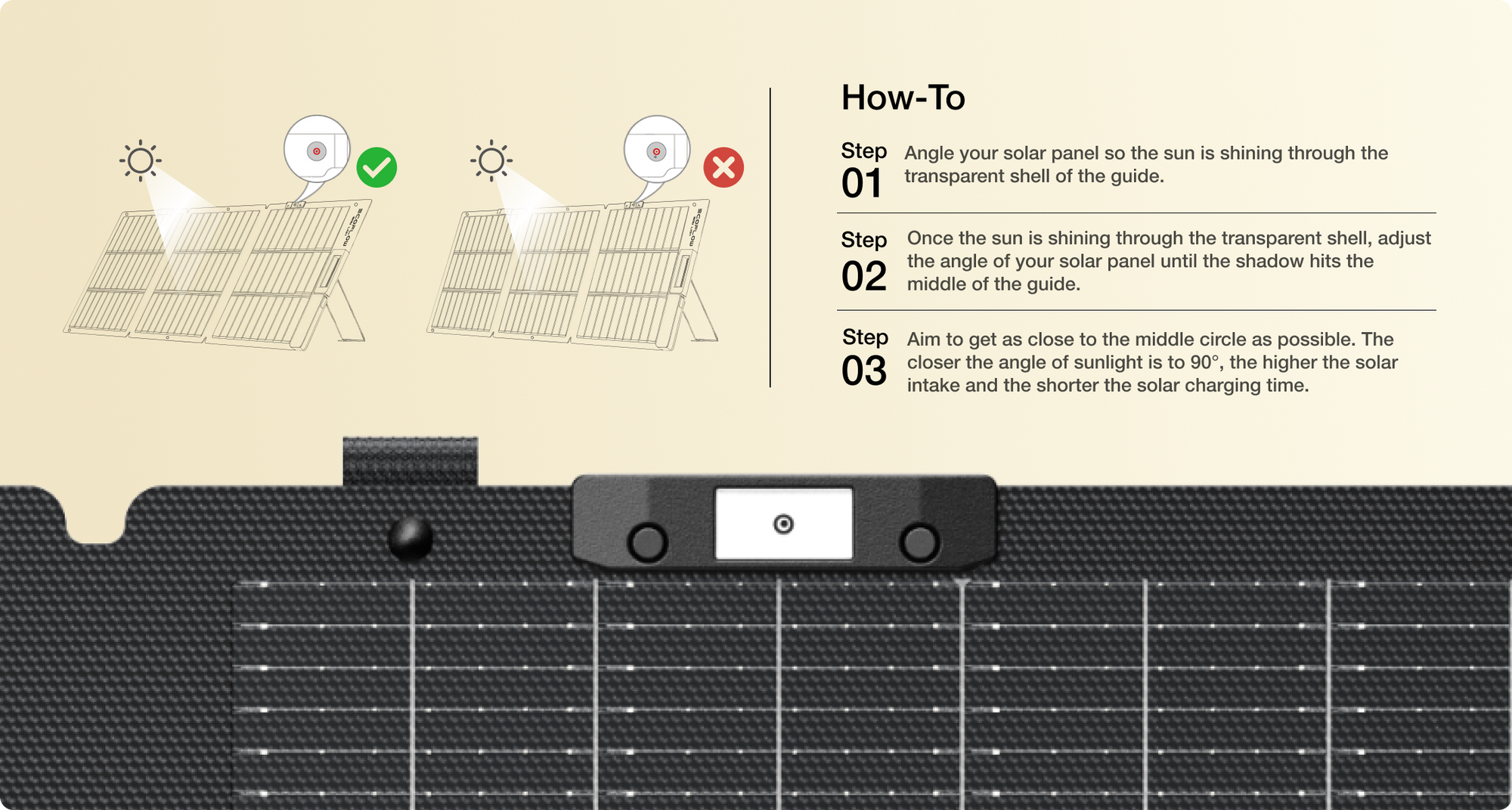 ECOFLOW

ECOFLOW

How-To

Step 01 Angle your solar panel so the sun is shining through the transparent shell of the guide.

Step 02 Once the sun is shining through the transparent shell, adjust the angle of your solar panel until the shadow hits the middle of the guide.

Step 03 Aim to get as close to the middle circle as possible. The closer the angle of sunlight is to 90°, the higher the solar intake and the shorter the solar charging time.